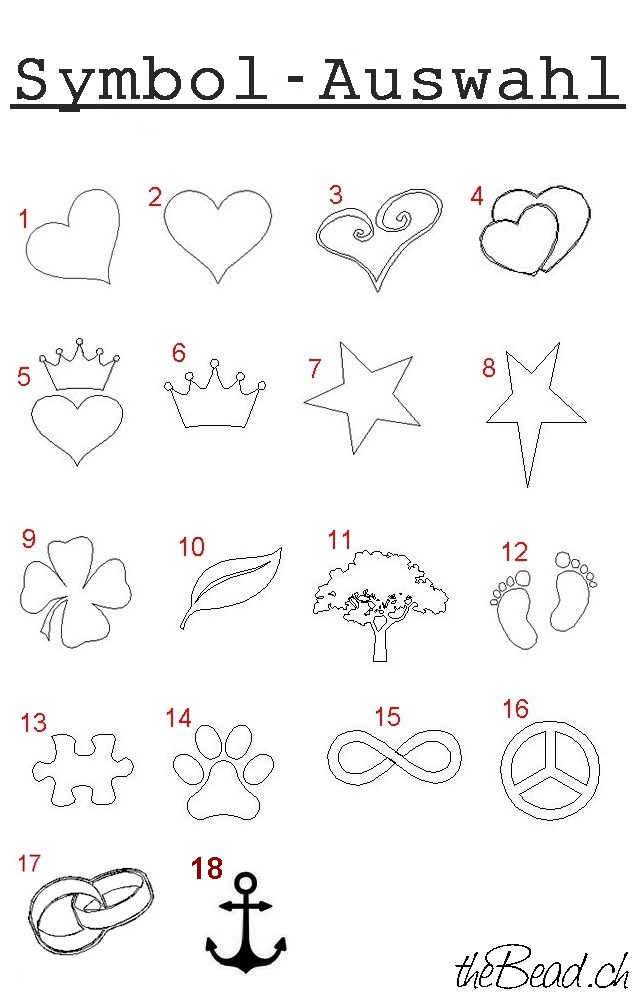 Symbol-Auswahl

1 2 3 4

5 6 7 8

9 10 11 12

13 14 15 16

17 18

theBead.ch